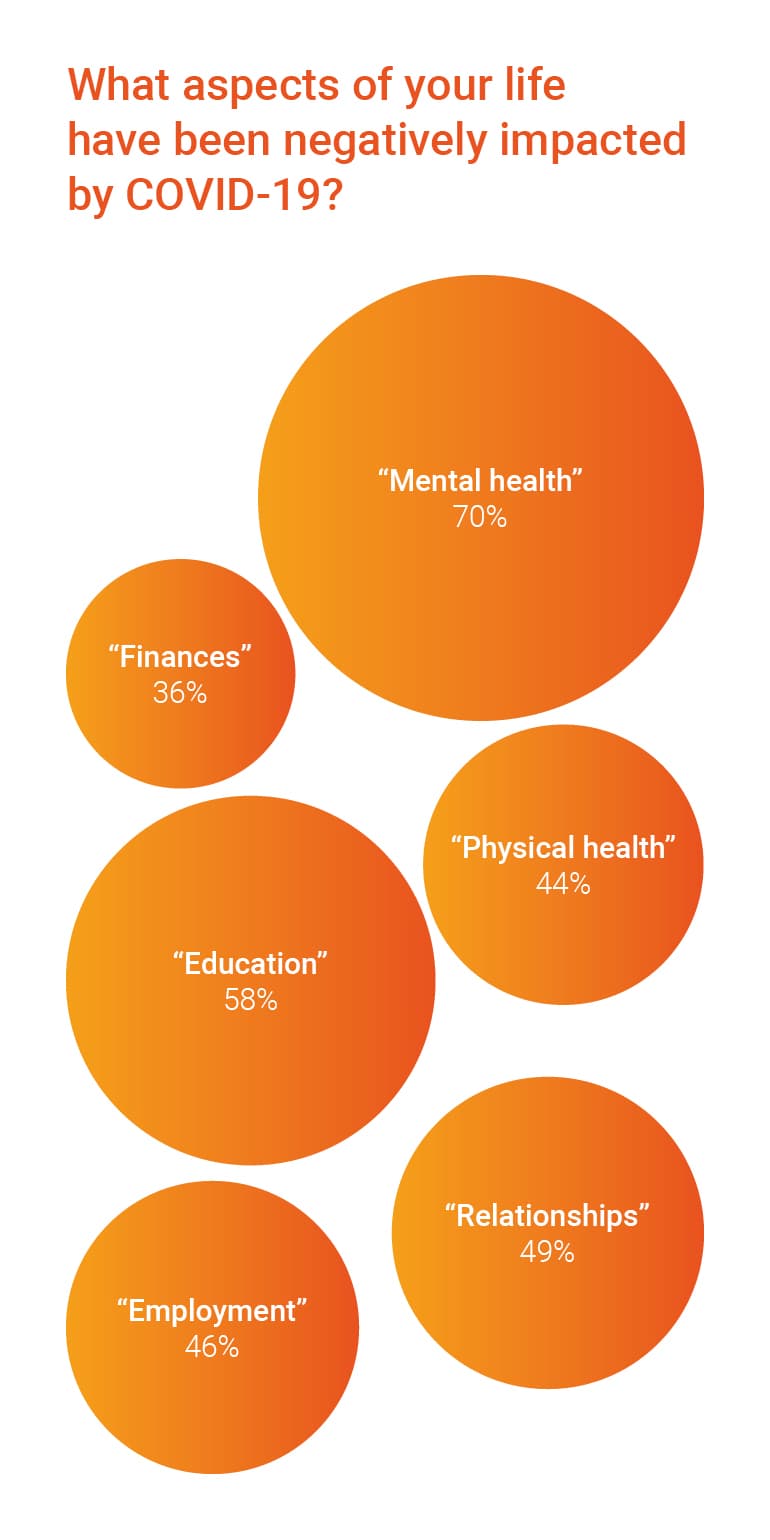 What aspects of your life have been negatively impacted by COVID-19?

“Mental health”
70%

“Finances”
36%

“Physical health”
44%

“Education”
58%

“Relationships”
49%

“Employment”
46%